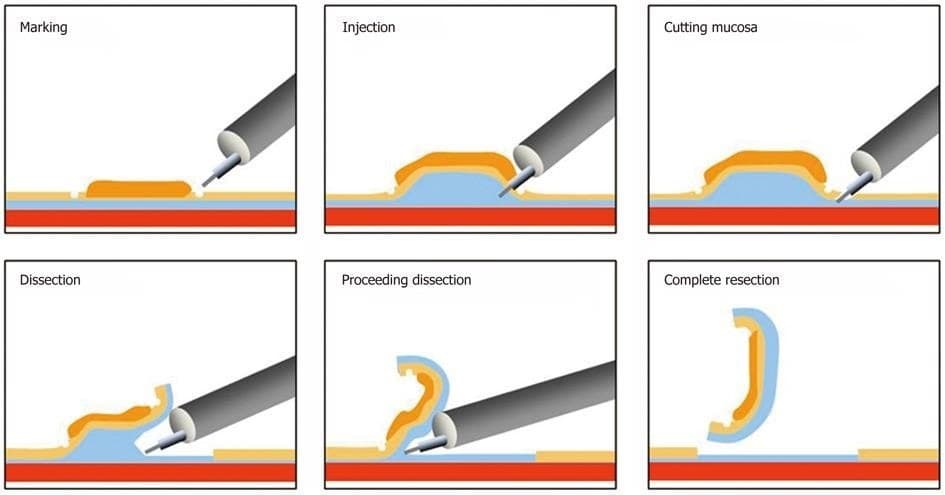 Marking

Injection

Cutting mucosa

Dissection

Proceeding dissection

Complete resection